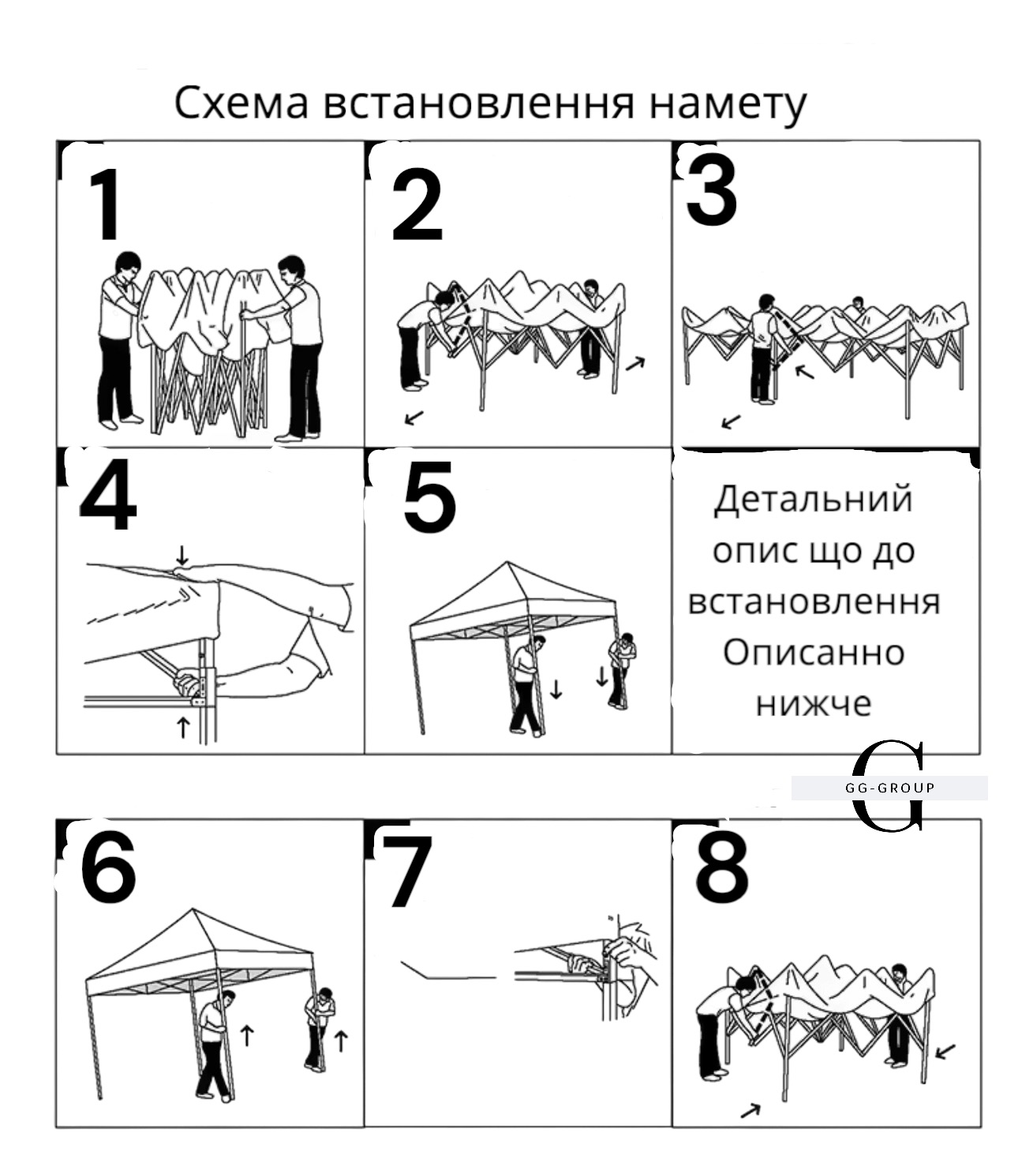 Схема встановлення намету

1

2

3

4

5

Детальний опис що до встановлення Описанно нижче

G
GG-GROUP

6

7

8